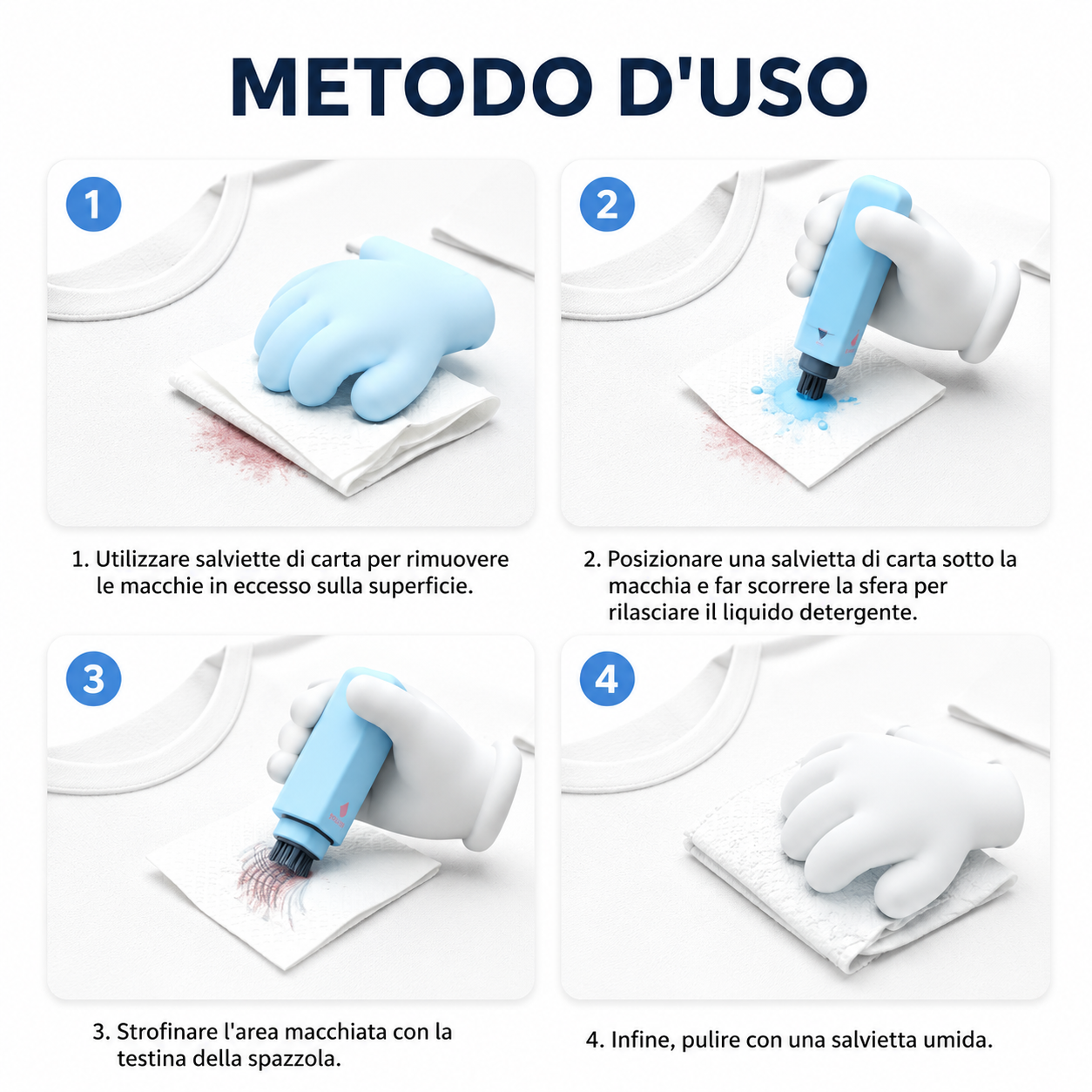 METODO D'USO

1

2

1. Utilizzare salviette di carta per rimuovere le macchie in eccesso sulla superficie.

2. Posizionare una salvietta di carta sotto la macchia e far scorrere la sfera per rilasciare il liquido detergente.

3

4

3. Strofinare l'area macchiata con la testina della spazzola.

4. Infine, pulire con una salvietta umida.